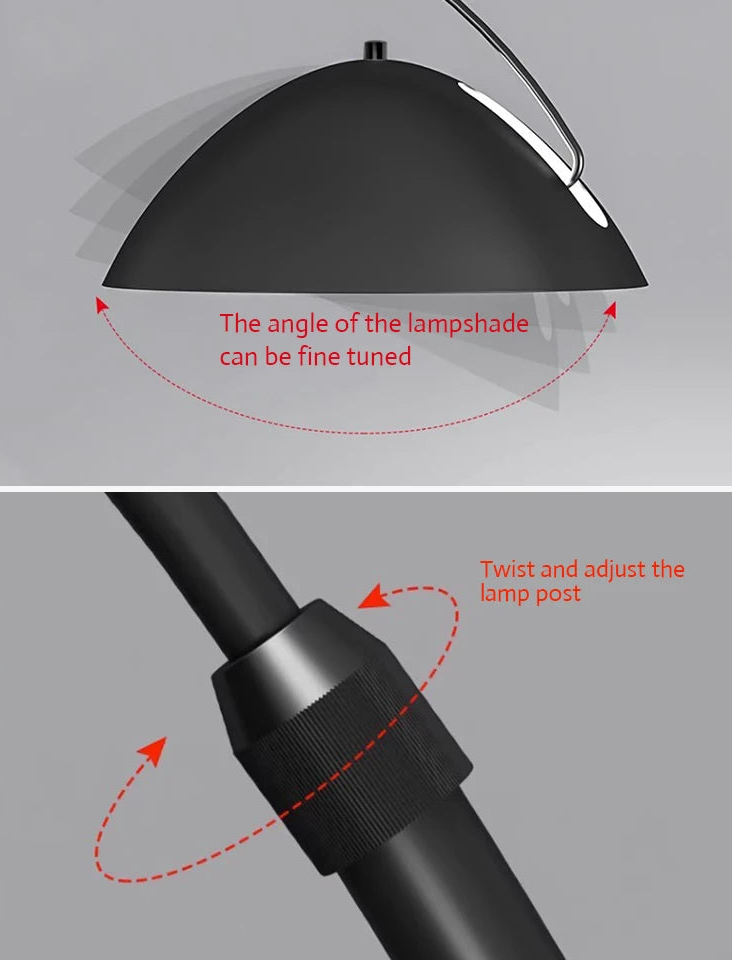 The angle of the lampshade can be fine tuned

Twist and adjust the lamp post