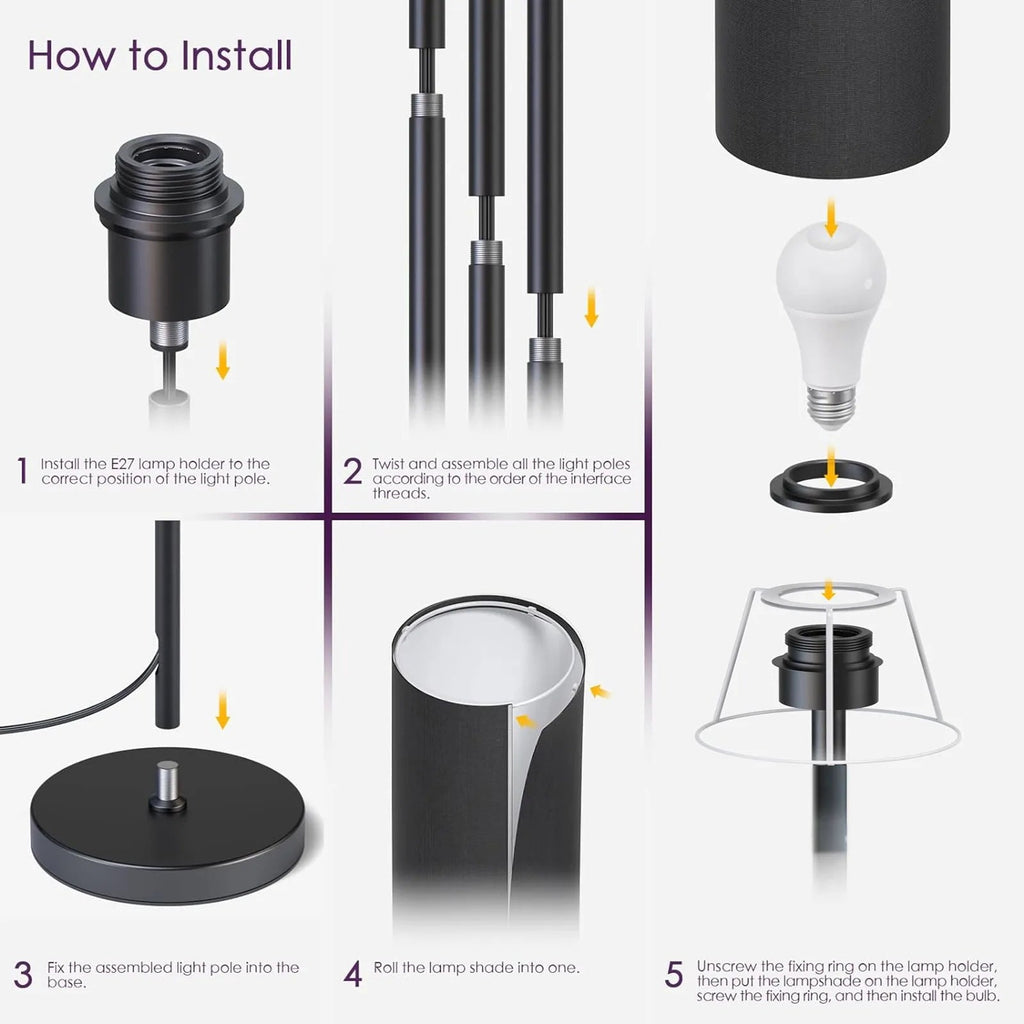 How to Install

1 Install the E27 lamp holder to the correct position of the light pole.

2 Twist and assemble all the light poles according to the order of the interface threads.

3 Fix the assembled light pole into the base.

4 Roll the lamp shade into one.

5 Unscrew the fixing ring on the lamp holder, then put the lampshade on the lamp holder, screw the fixing ring, and then install the bulb.