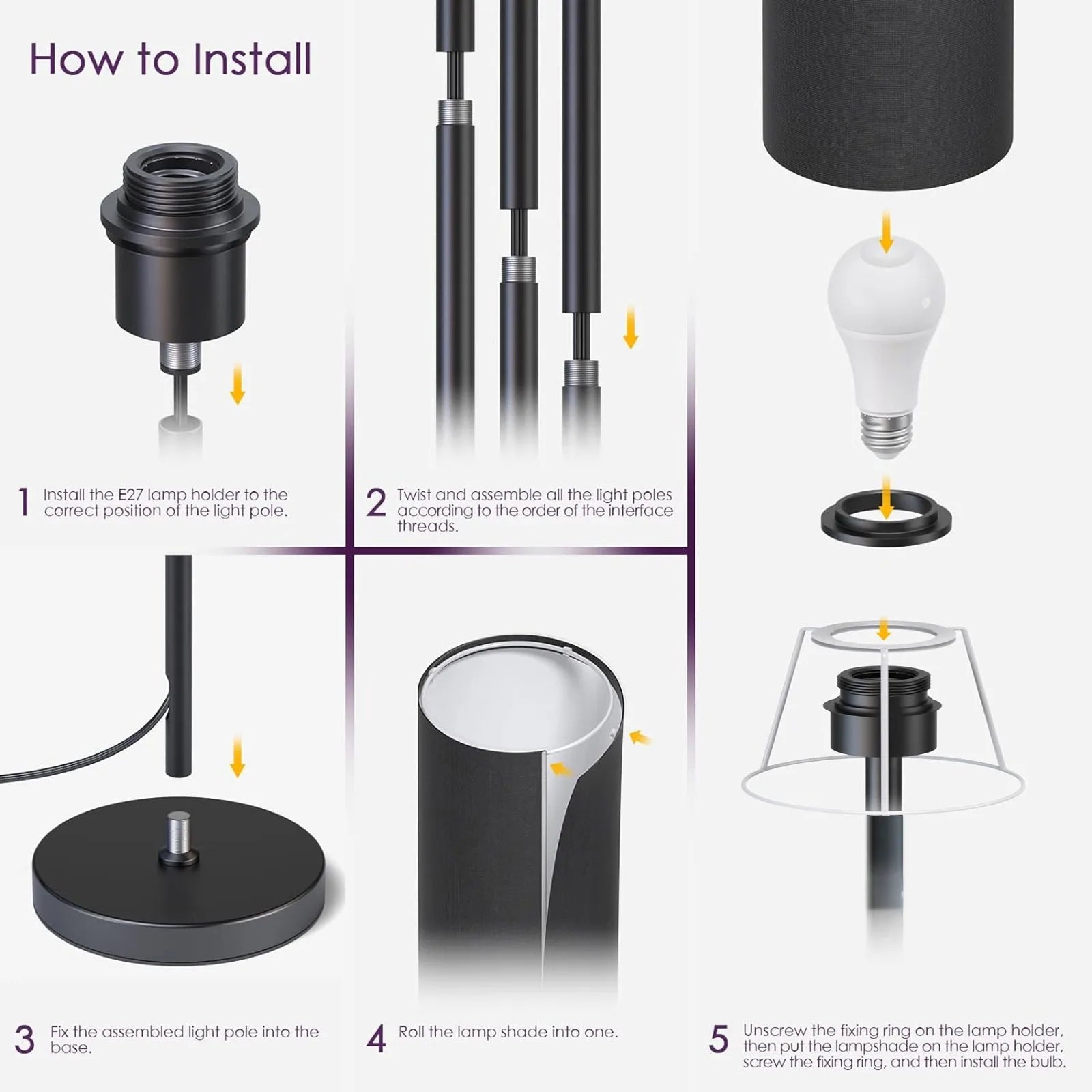 How to Install

1 Install the E27 lamp holder to the correct position of the light pole.

2 Twist and assemble all the light poles according to the order of the interface threads.

3 Fix the assembled light pole into the base.

4 Roll the lamp shade into one.

5 Unscrew the fixing ring on the lamp holder, then put the lampshade on the lamp holder, screw the fixing ring, and then install the bulb.